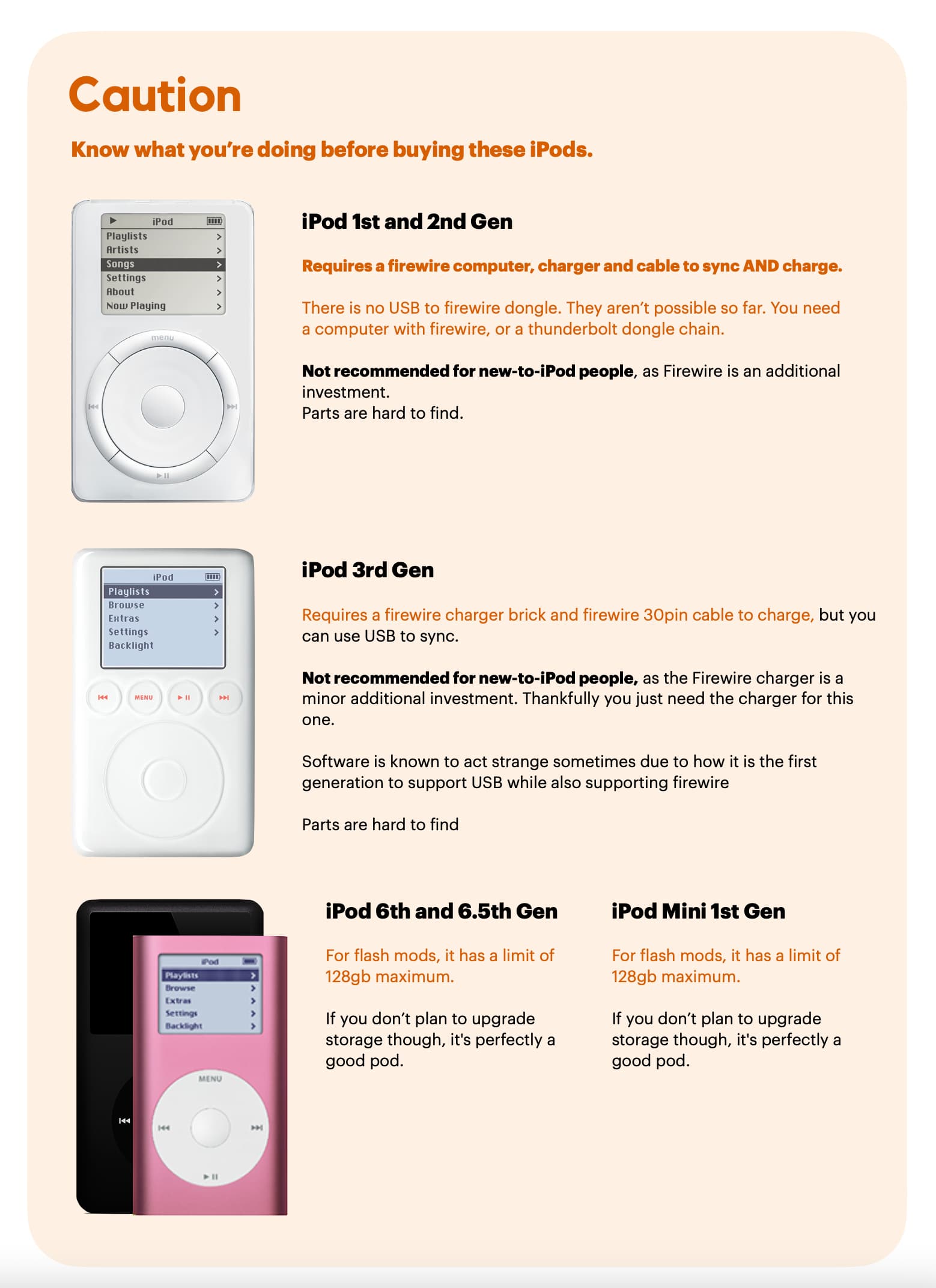 Caution

Know what you're doing before buying these iPods.

iPod
Playlists >
Artists >
Songs >
Settings >
About >
Now Playing >
menu

iPod 1st and 2nd Gen

Requires a firewire computer, charger and cable to sync AND charge.

There is no USB to firewire dongle. They aren't possible so far. You need a computer with firewire, or a thunderbolt dongle chain.

Not recommended for new-to-iPod people, as Firewire is an additional investment.
Parts are hard to find.

iPod
Playlists >
Browse >
Extras >
Settings >
Backlight
MENU

iPod 3rd Gen

Requires a firewire charger brick and firewire 30pin cable to charge, but you can use USB to sync.

Not recommended for new-to-iPod people, as the Firewire charger is a minor additional investment. Thankfully you just need the charger for this one.

Software is known to act strange sometimes due to how it is the first generation to support USB while also supporting firewire

Parts are hard to find

iPod
Playlists >
Browse >
Extras >
Settings >
Backlight >
MENU

iPod 6th and 6.5th Gen

For flash mods, it has a limit of 128gb maximum.

If you don't plan to upgrade storage though, it's perfectly a good pod.

iPod Mini 1st Gen

For flash mods, it has a limit of 128gb maximum.

If you don't plan to upgrade storage though, it's perfectly a good pod.